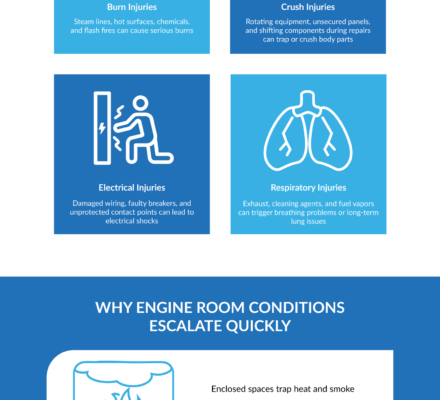 Burn Injuries

Steam lines, hot surfaces, chemicals, and flash fires can cause serious burns

Crush Injuries

Rotating equipment, unsecured panels, and shifting components during repairs can trap or crush body parts

Electrical Injuries

Damaged wiring, faulty breakers, and unprotected contact points can lead to electrical shocks

Respiratory Injuries

Exhaust, cleaning agents, and fuel vapors can trigger breathing problems or long-term lung issues

WHY ENGINE ROOM CONDITIONS ESCALATE QUICKLY

Enclosed spaces trap heat and smoke